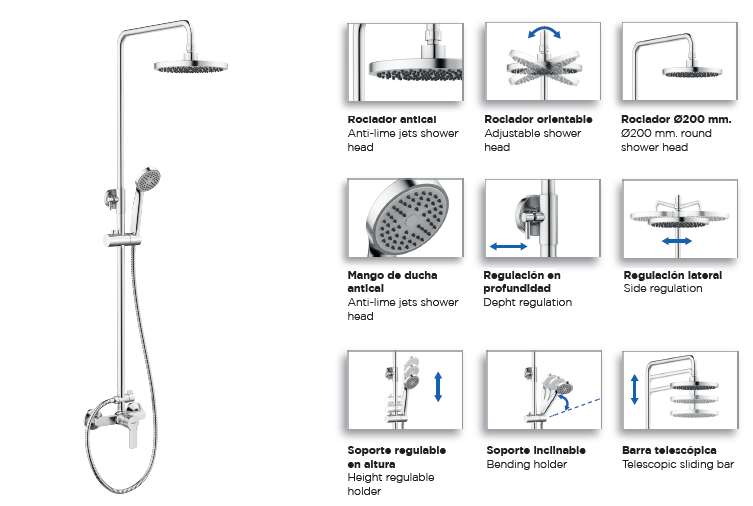 Rociador antical
Anti-lime jets shower head

Rociador orientable
Adjustable shower head

Rociador Ø200 mm.
Ø200 mm. round shower head

Mango de ducha antical
Anti-lime jets shower head

Regulación en profundidad
Depht regulation

Regulación lateral
Side regulation

Soporte regulable en altura
Height regulable holder

Soporte inclinable
Bending holder

Barra telescópica
Telescopic sliding bar